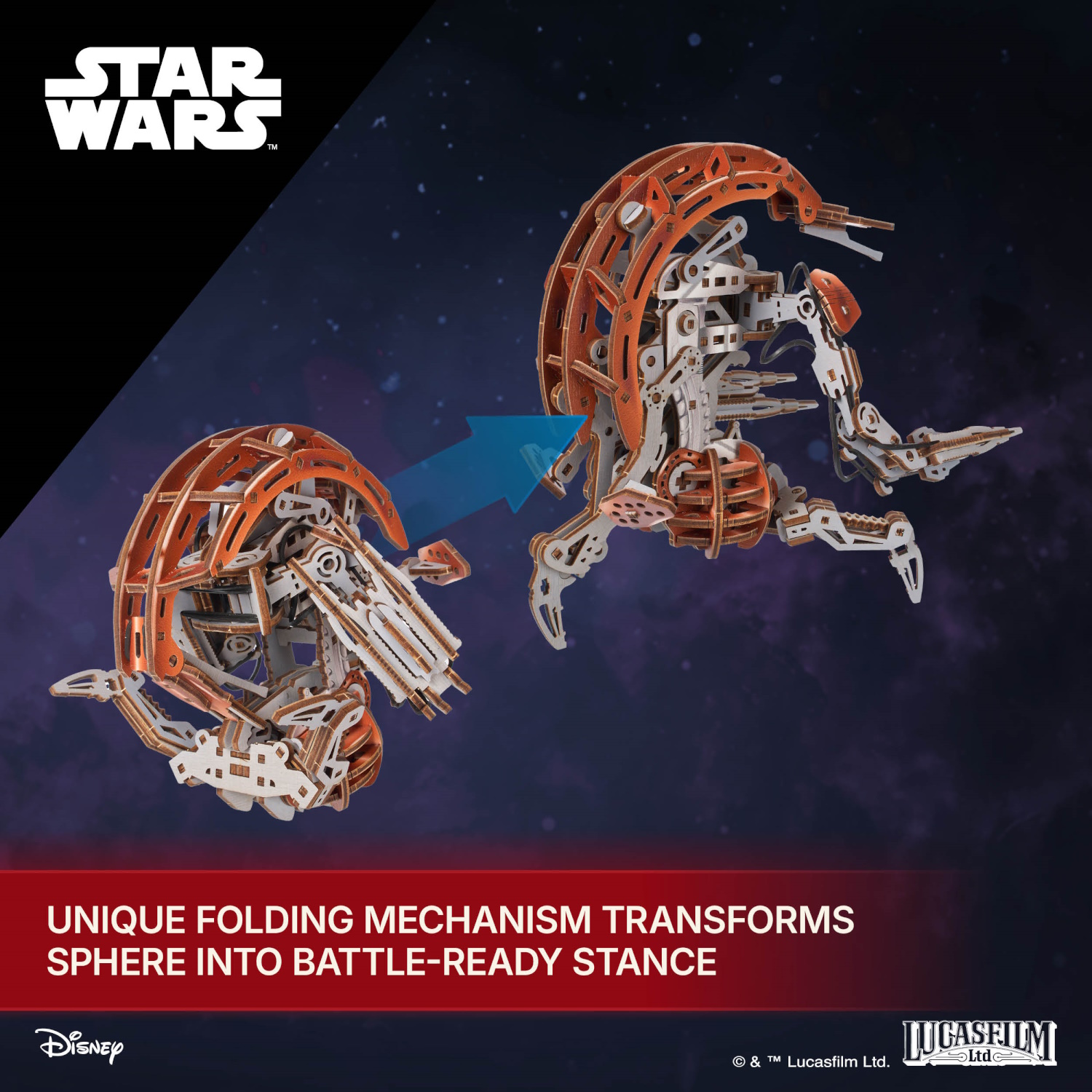 STAR WARS™

UNIQUE FOLDING MECHANISM TRANSFORMS SPHERE INTO BATTLE-READY STANCE

Disney

© & ™ Lucasfilm Ltd.

LUCASFILM Ltd