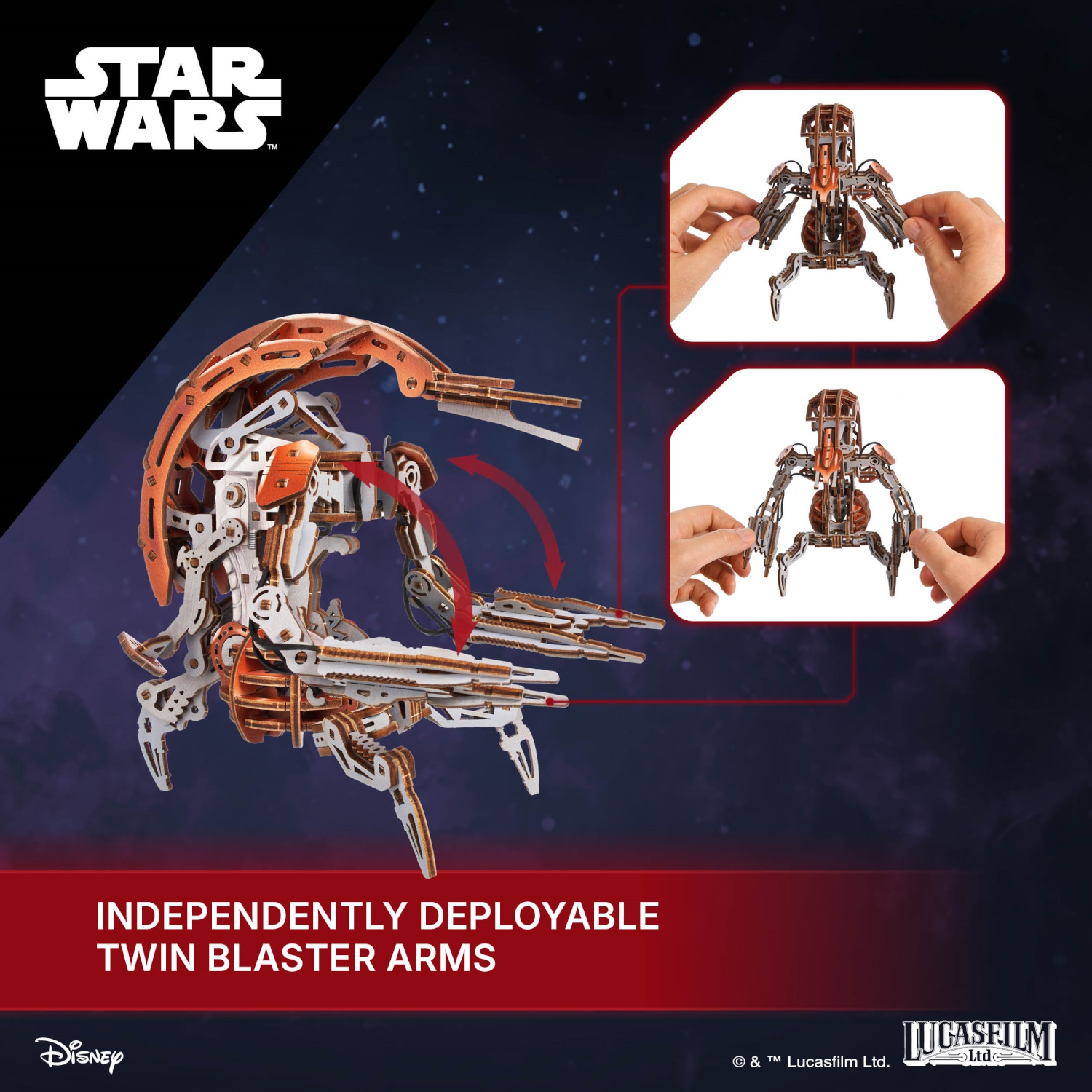 STAR WARS™

INDEPENDENTLY DEPLOYABLE TWIN BLASTER ARMS

Disney

© & ™ Lucasfilm Ltd.

LUCASFILM Ltd