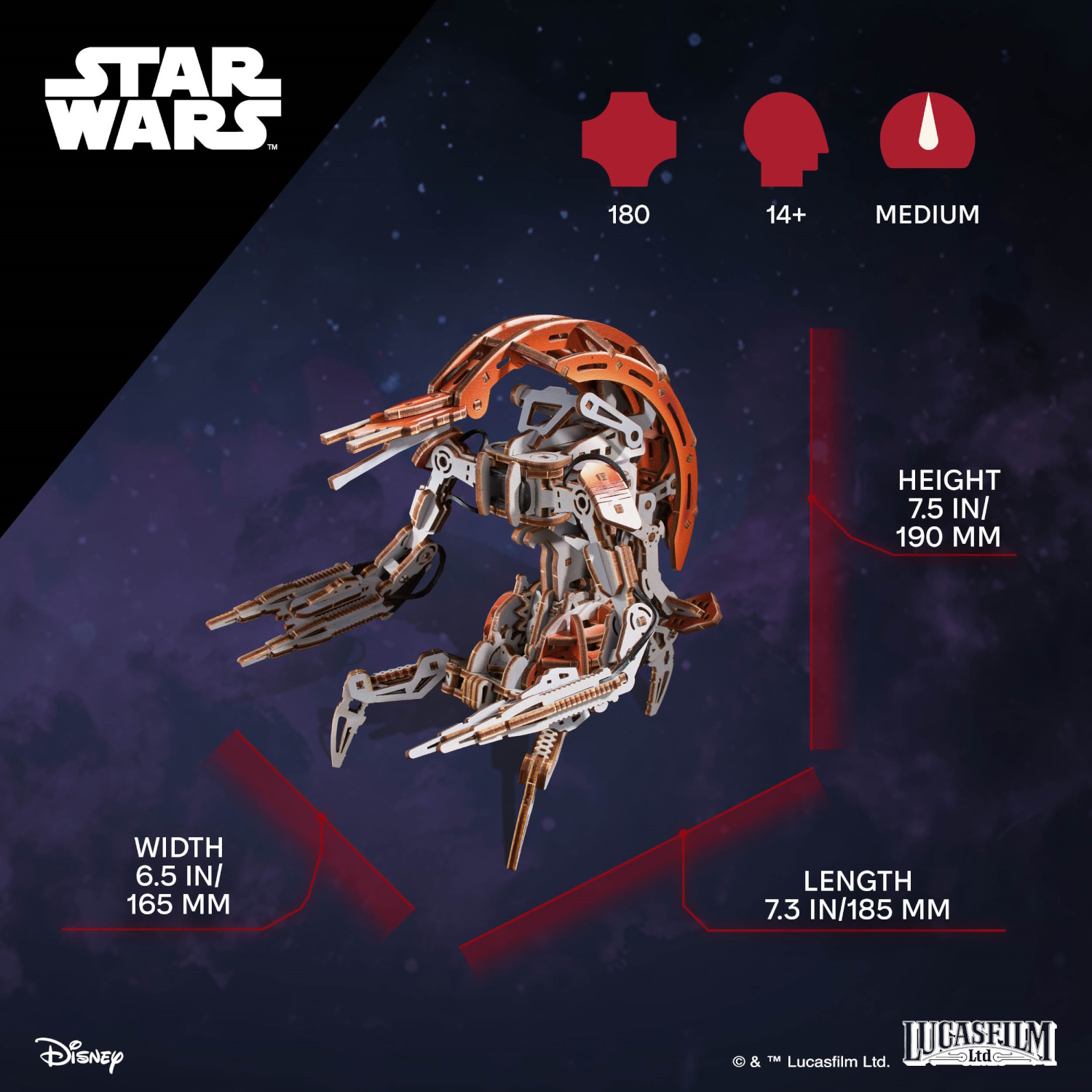 STAR WARS™

180

14+

MEDIUM

HEIGHT
7.5 IN/
190 MM

WIDTH
6.5 IN/
165 MM

LENGTH
7.3 IN/185 MM

Disney

© & ™ Lucasfilm Ltd.

LUCASFILM Ltd